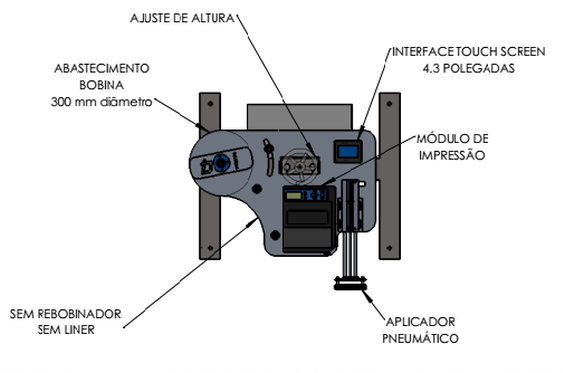 AJUSTE DE ALTURA

ABASTECIMENTO
BOBINA
300 mm diâmetro

INTERFACE TOUCH SCREEN
4.3 POLEGADAS

MÓDULO DE
IMPRESSÃO

SEM REBOBINADOR
SEM LINER

APLICADOR
PNEUMÁTICO